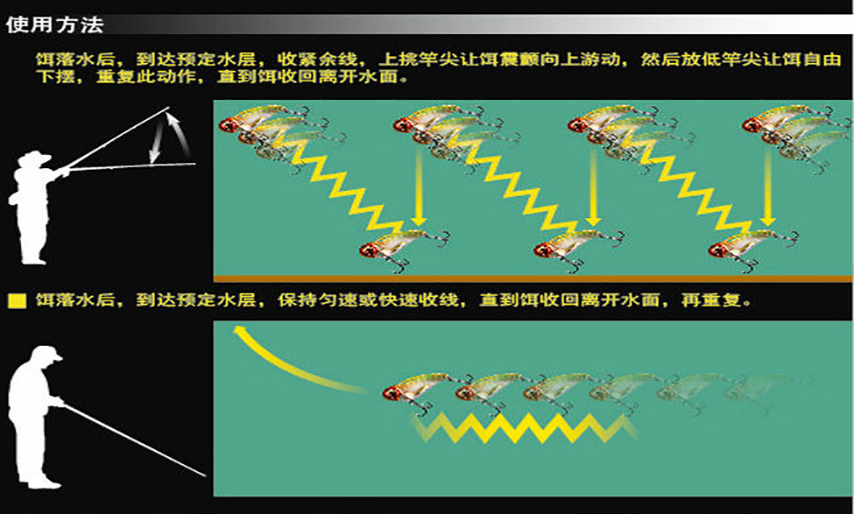 使用方法

饵落水后，到达预定水层，收紧余线，上挑竿尖让饵震颤向上游动，然后放低竿尖让饵自由下摆，重复此动作，直到饵收回离开水面。

饵落水后，到达预定水层，保持匀速或快速收线，直到饵收回离开水面，再重复。